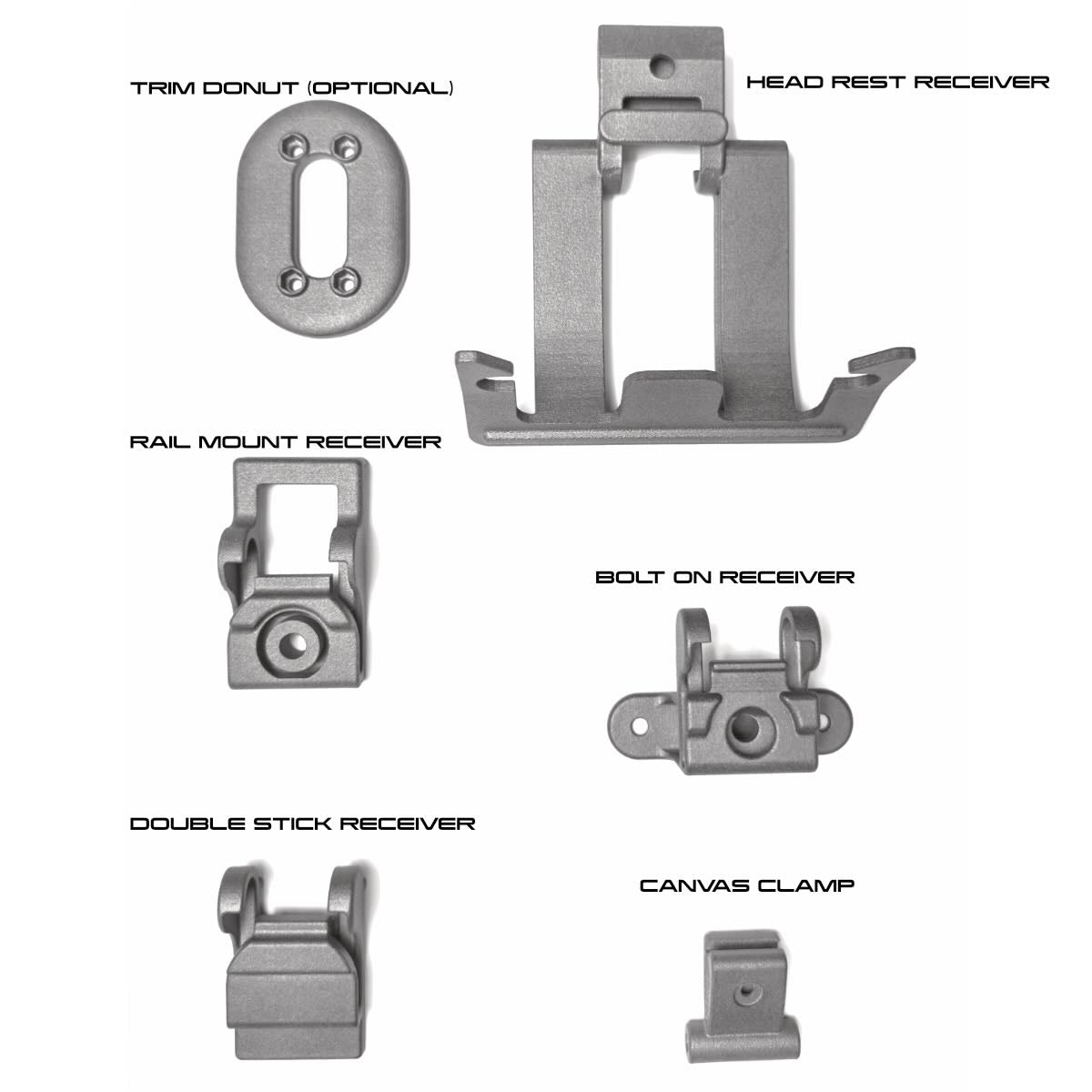 TRIM DONUT (OPTIONAL)

HEAD REST RECEIVER

RAIL MOUNT RECEIVER

BOLT ON RECEIVER

DOUBLE STICK RECEIVER

CANVAS CLAMP